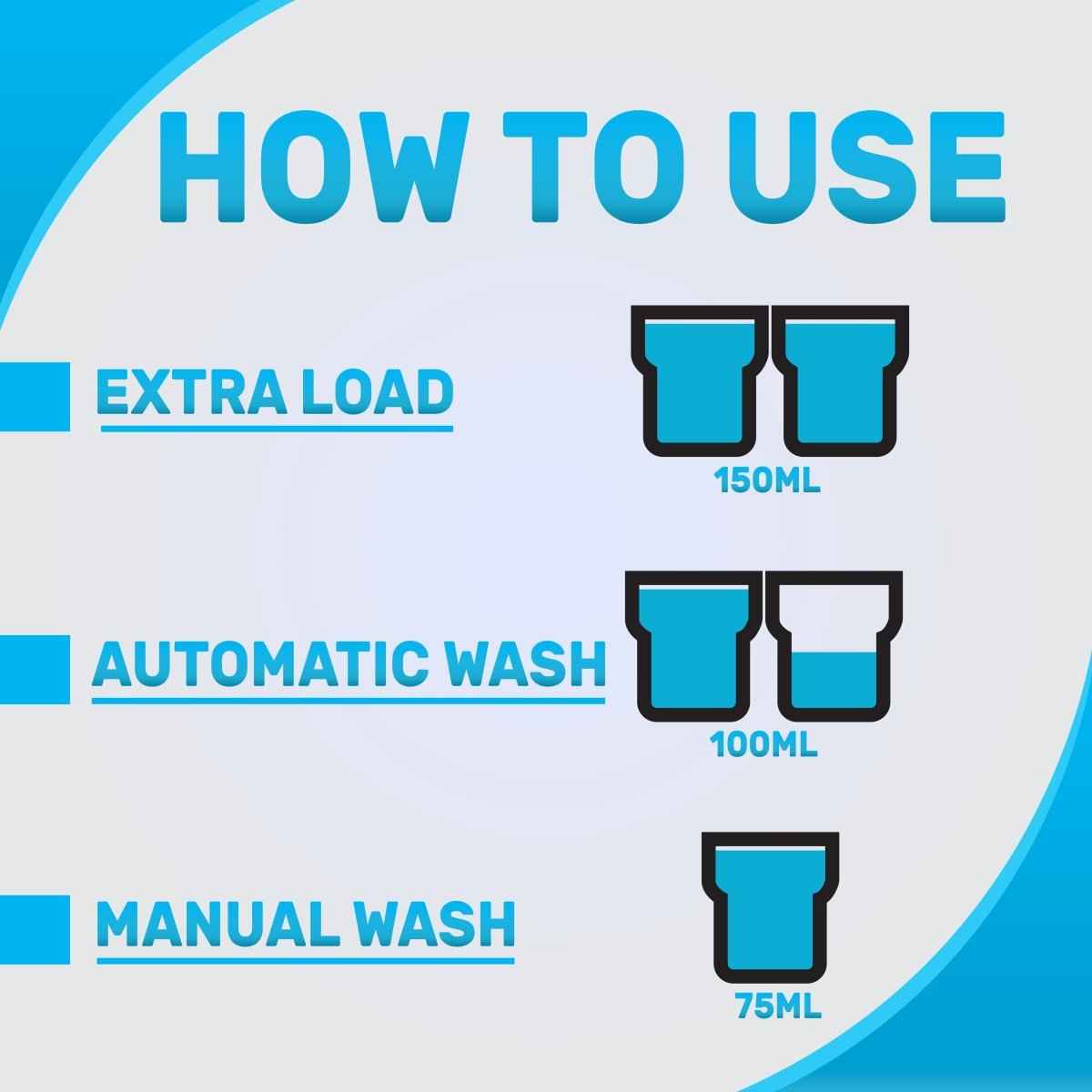 HOW TO USE

EXTRA LOAD

150ML

AUTOMATIC WASH

100ML

MANUAL WASH

75ML